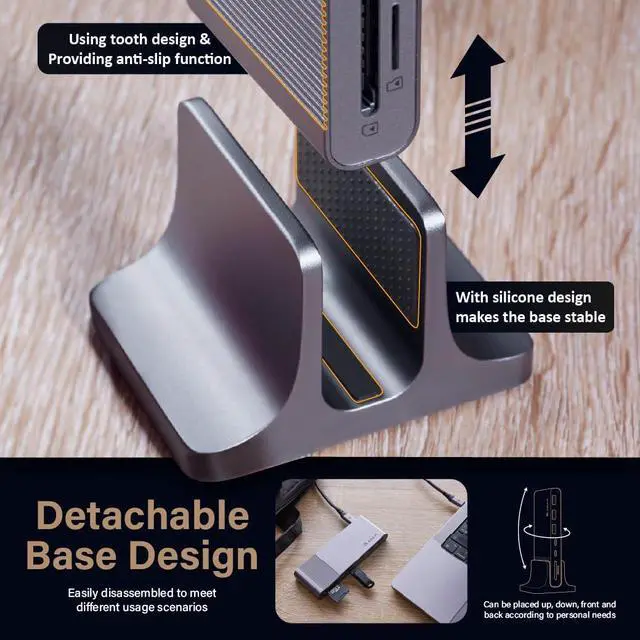 Using tooth design &
Providing anti-slip function

With silicone design
makes the base stable

Detachable
Base Design

Easily disassembled to meet
different usage scenarios

Can be placed up, down, front and
back according to personal needs