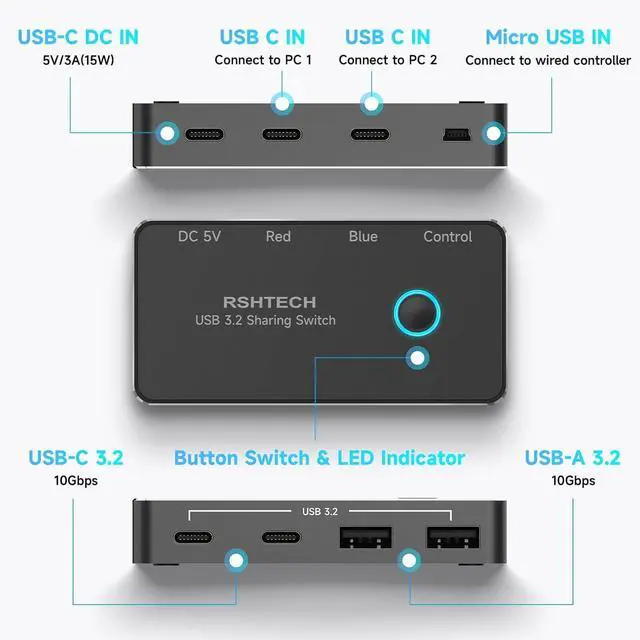 USB-C DC IN
5V/3A(15W)

USB C IN
Connect to PC 1

USB C IN
Connect to PC 2

Micro USB IN
Connect to wired controller

DC 5V Red Blue Control

RSHTECH
USB 3.2 Sharing Switch

USB-C 3.2
10Gbps

Button Switch & LED Indicator

USB-A 3.2
10Gbps

USB 3.2