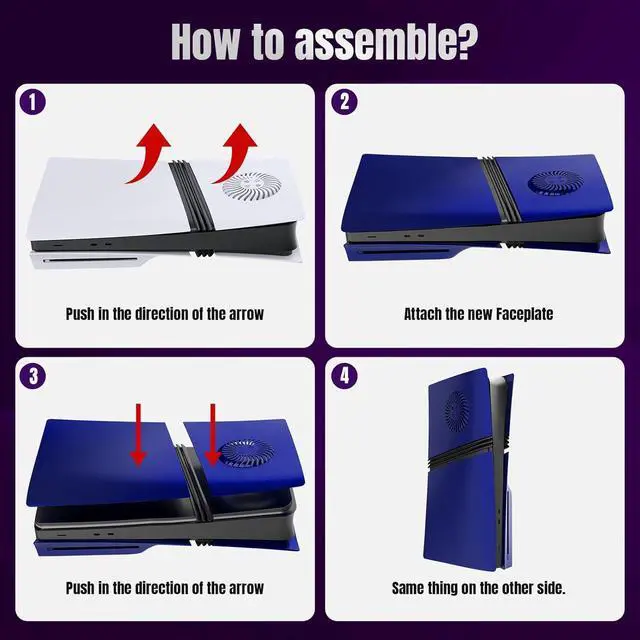 How to assemble?

1

Push in the direction of the arrow

2

Attach the new Faceplate

3

Push in the direction of the arrow

4

Same thing on the other side.