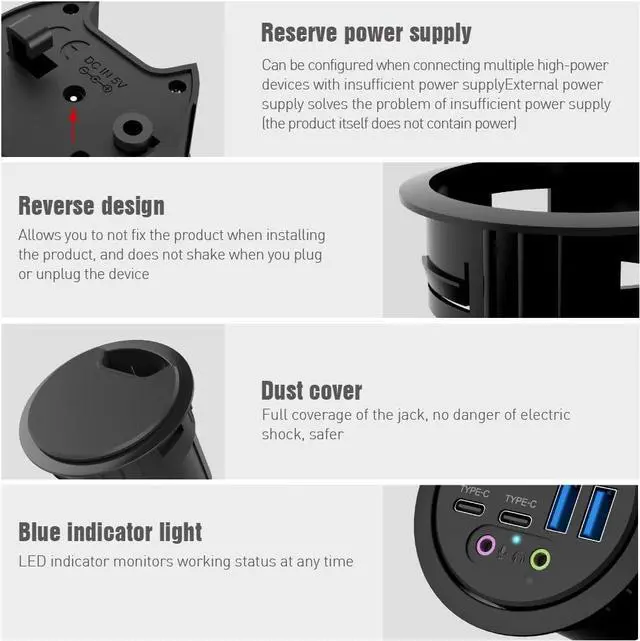 DC IN 5V

Reserve power supply
Can be configured when connecting multiple high-power devices with insufficient power supplyExternal power supply solves the problem of insufficient power supply (the product itself does not contain power)

Reverse design
Allows you to not fix the product when installing the product, and does not shake when you plug or unplug the device

Dust cover
Full coverage of the jack, no danger of electric shock, safer

Blue indicator light
LED indicator monitors working status at any time

TYPE-C
TYPE-C