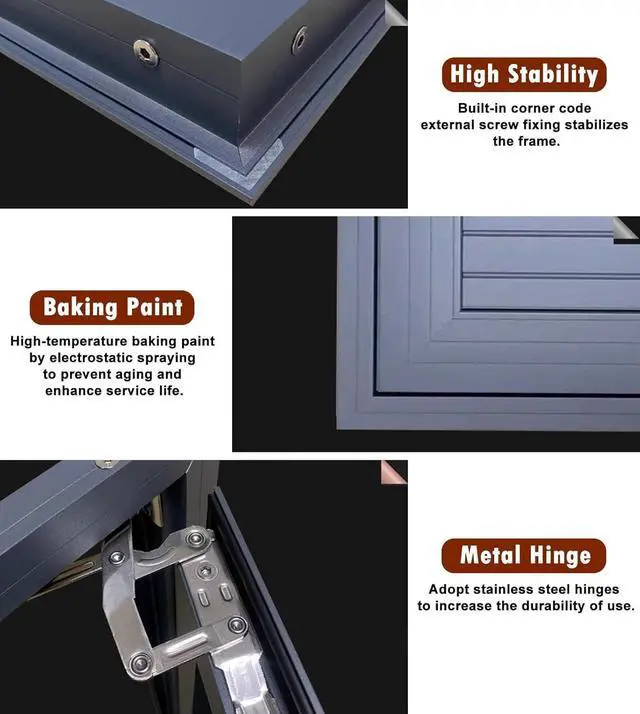 High Stability

Built-in corner code external screw fixing stabilizes the frame.

Baking Paint

High-temperature baking paint by electrostatic spraying to prevent aging and enhance service life.

Metal Hinge

Adopt stainless steel hinges to increase the durability of use.