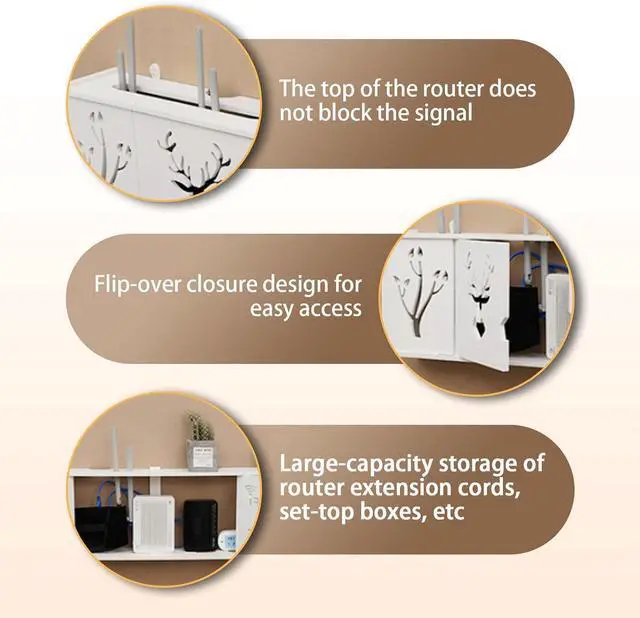 The top of the router does not block the signal

Flip-over closure design for easy access

Large-capacity storage of router extension cords, set-top boxes, etc