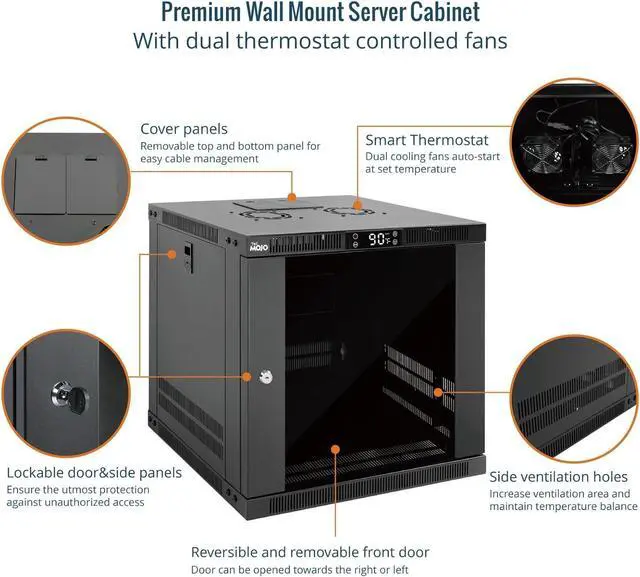 Premium Wall Mount Server Cabinet
With dual thermostat controlled fans

Cover panels
Removable top and bottom panel for easy cable management

Smart Thermostat
Dual cooling fans auto-start at set temperature

MOJO

90°F

Lockable door&side panels
Ensure the utmost protection against unauthorized access

Side ventilation holes
Increase ventilation area and maintain temperature balance

Reversible and removable front door
Door can be opened towards the right or left