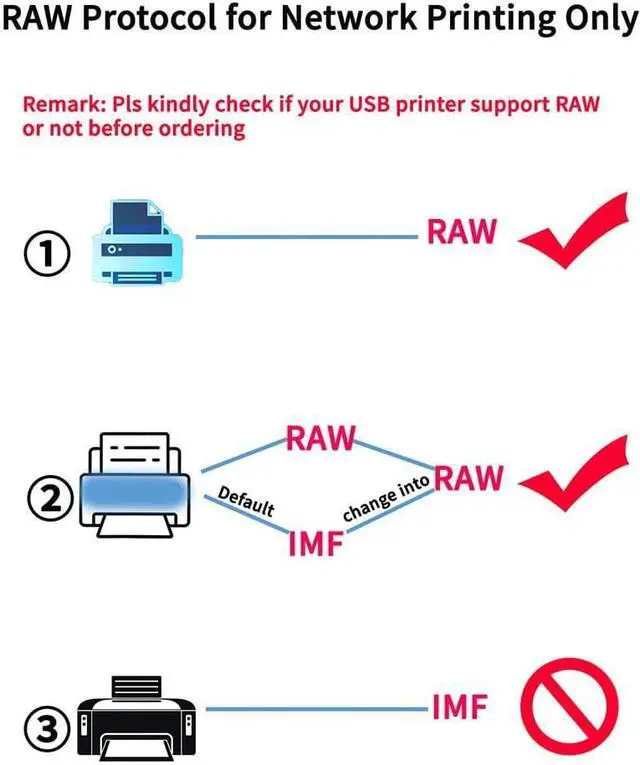 RAW Protocol for Network Printing Only

Remark: Pls kindly check if your USB printer support RAW or not before ordering

① RAW

② RAW Default IMF change into RAW

③ IMF