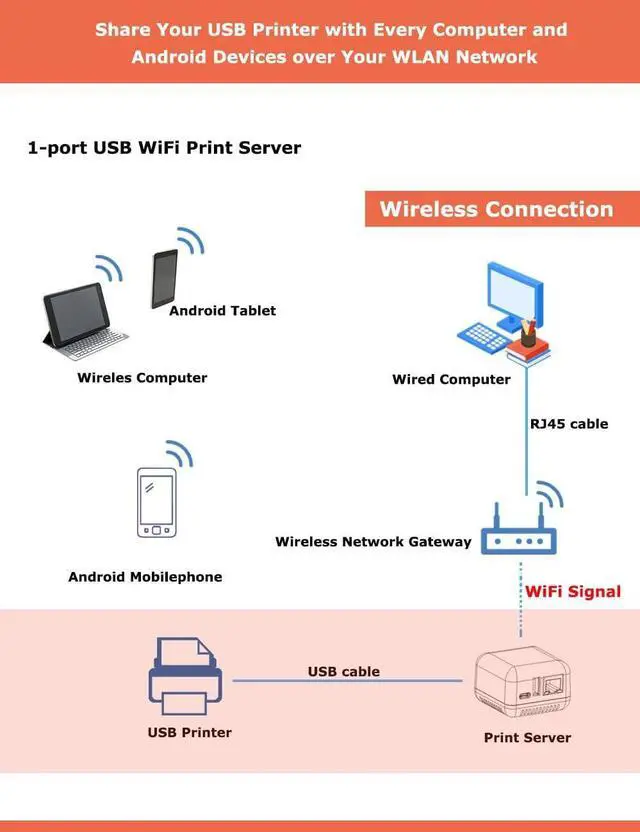 Share Your USB Printer with Every Computer and Android Devices over Your WLAN Network

1-port USB WiFi Print Server

Wireless Connection

Android Tablet

Wireles Computer

Wired Computer

RJ45 cable

Wireless Network Gateway

Android Mobilephone

WiFi Signal

USB cable

USB Printer

Print Server