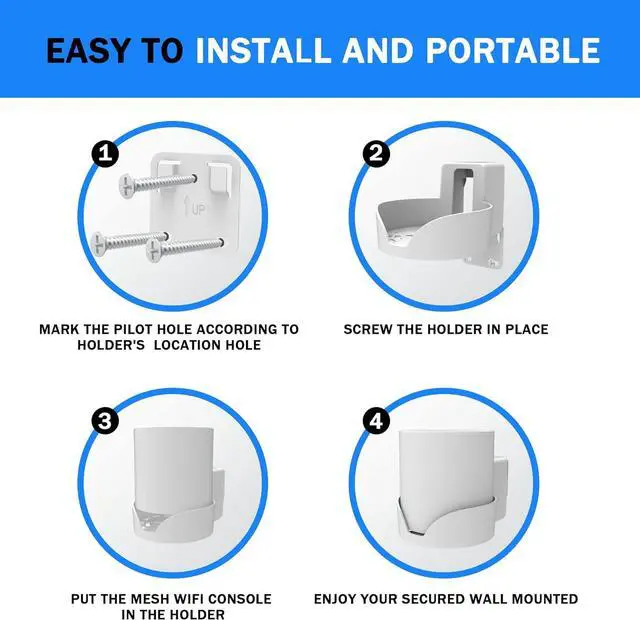 EASY TO INSTALL AND PORTABLE

1

UP

MARK THE PILOT HOLE ACCORDING TO HOLDER'S LOCATION HOLE

2

SCREW THE HOLDER IN PLACE

3

PUT THE MESH WIFI CONSOLE IN THE HOLDER

4

ENJOY YOUR SECURED WALL MOUNTED