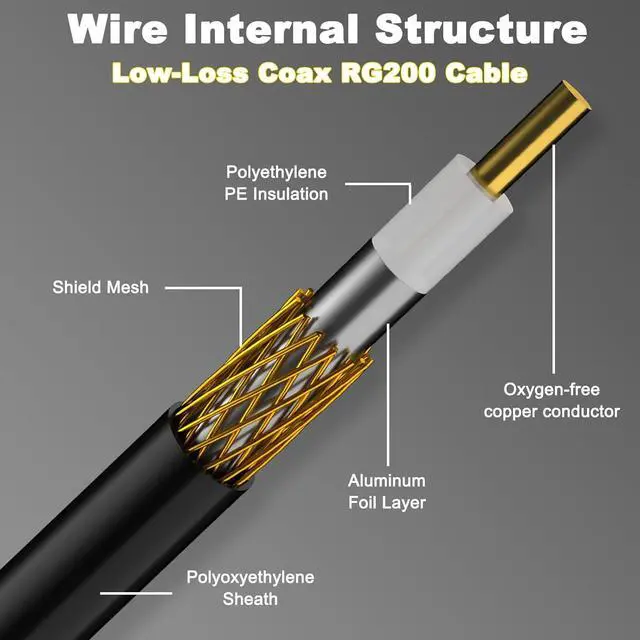 Wire Internal Structure
Low-Loss Coax RG200 Cable

Polyethylene
PE Insulation

Shield Mesh

Oxygen-free
copper conductor

Aluminum
Foil Layer

Polyoxyethylene
Sheath