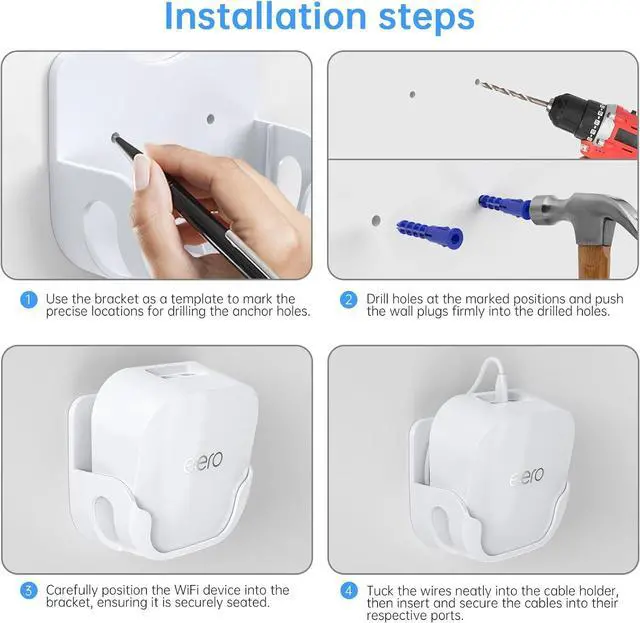 Installation steps

1 Use the bracket as a template to mark the precise locations for drilling the anchor holes.

2 Drill holes at the marked positions and push the wall plugs firmly into the drilled holes.

eero

eero

3 Carefully position the WiFi device into the bracket, ensuring it is securely seated.

4 Tuck the wires neatly into the cable holder, then insert and secure the cables into their respective ports.