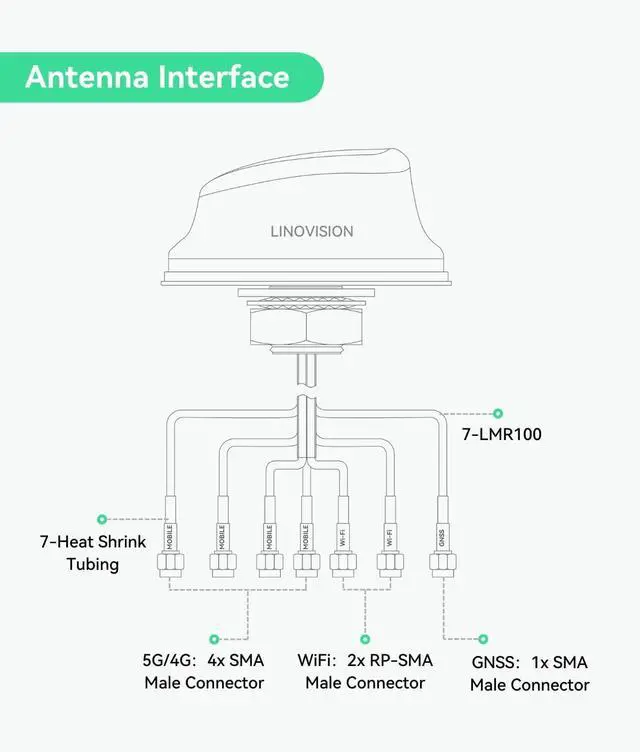 Antenna Interface

LINOVISION

7-LMR100

7-Heat Shrink Tubing

MOBILE MOBILE MOBILE MOBILE Wi-Fi Wi-Fi GNSS

5G/4G: 4x SMA Male Connector

WiFi: 2x RP-SMA Male Connector

GNSS: 1x SMA Male Connector