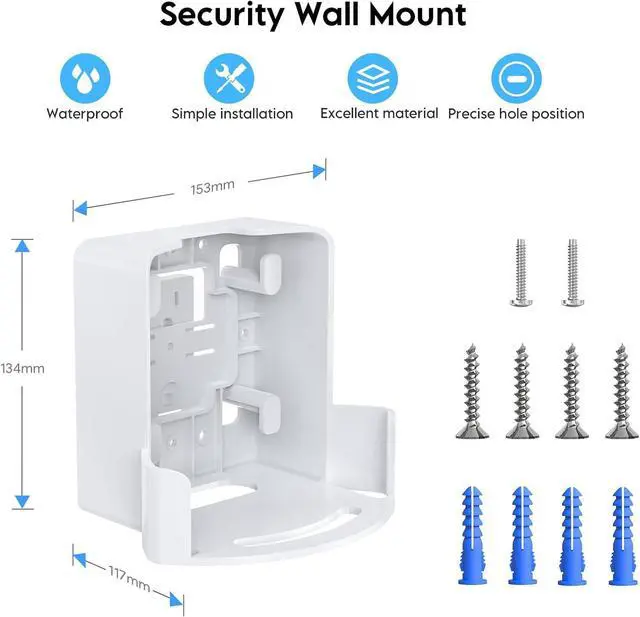 Security Wall Mount

Waterproof

Simple installation

Excellent material

Precise hole position

153mm

134mm

117mm