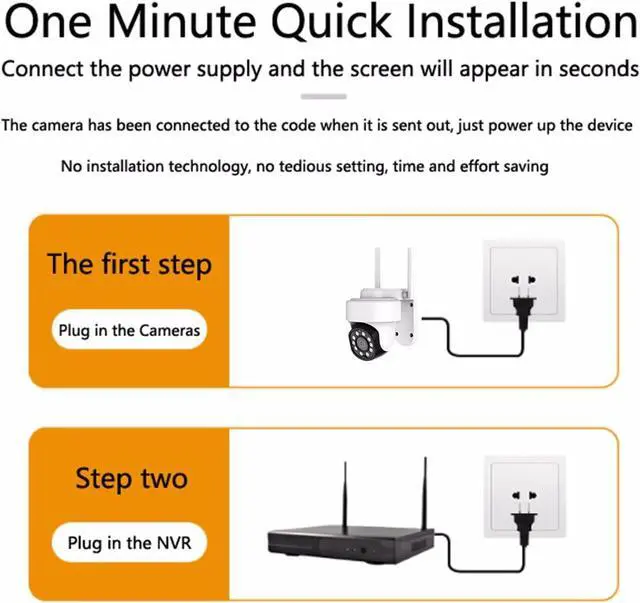 One Minute Quick Installation

Connect the power supply and the screen will appear in seconds

The camera has been connected to the code when it is sent out, just power up the device

No installation technology, no tedious setting, time and effort saving

The first step

Plug in the Cameras

Step two

Plug in the NVR