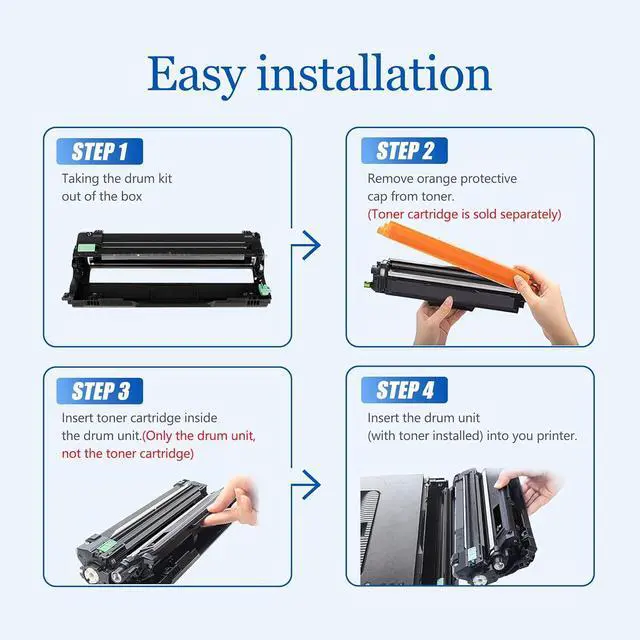 Easy installation

STEP 1
Taking the drum kit out of the box

STEP 2
Remove orange protective cap from toner.
(Toner cartridge is sold separately)

STEP 3
Insert toner cartridge inside the drum unit.(Only the drum unit, not the toner cartridge)

STEP 4
Insert the drum unit (with toner installed) into you printer.