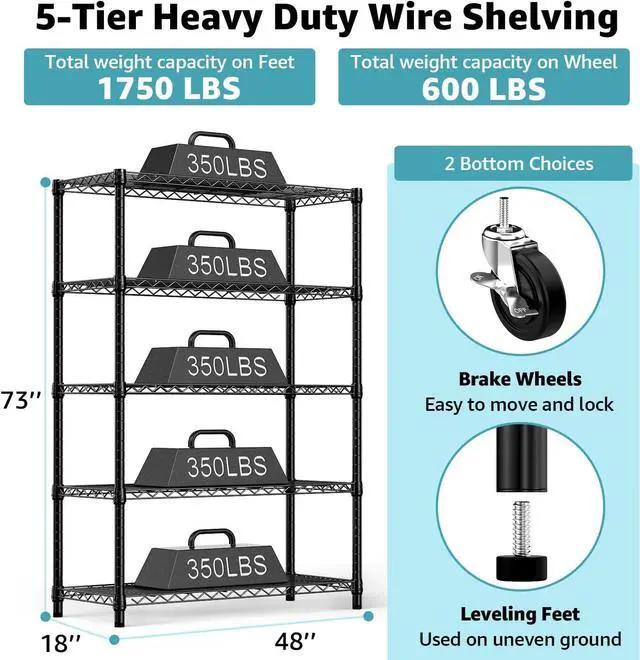 5-Tier Heavy Duty Wire Shelving

Total weight capacity on Feet
1750 LBS

Total weight capacity on Wheel
600 LBS

350LBS

350LBS

350LBS

350LBS

350LBS

73''

18''

48''

2 Bottom Choices

OFF

Brake Wheels
Easy to move and lock

Leveling Feet
Used on uneven ground