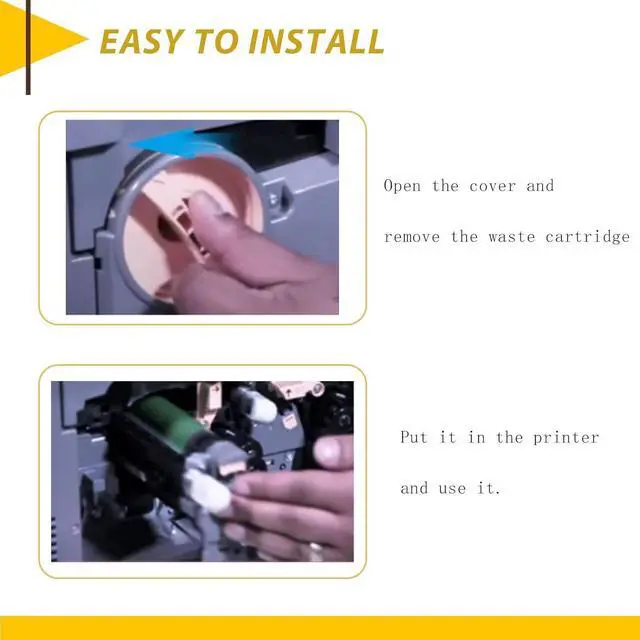 EASY TO INSTALL

Open the cover and remove the waste cartridge

Put it in the printer and use it.