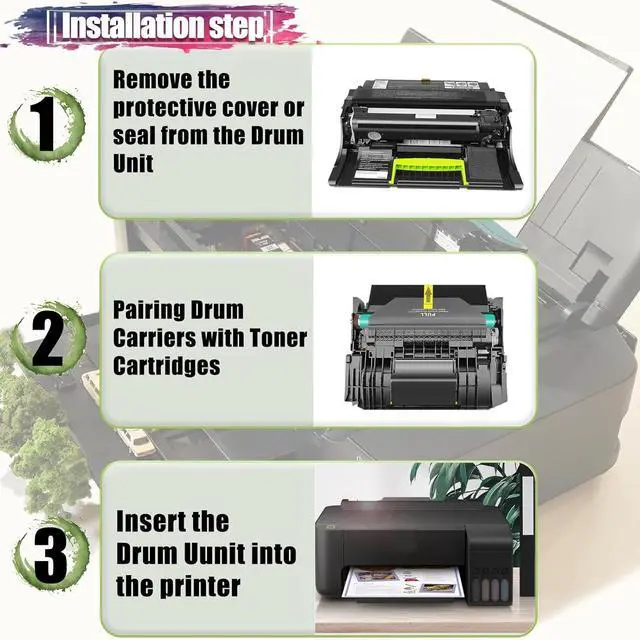 Installation step

1

Remove the protective cover or seal from the Drum Unit

2

Pairing Drum Carriers with Toner Cartridges

PULL

3

Insert the Drum Uunit into the printer