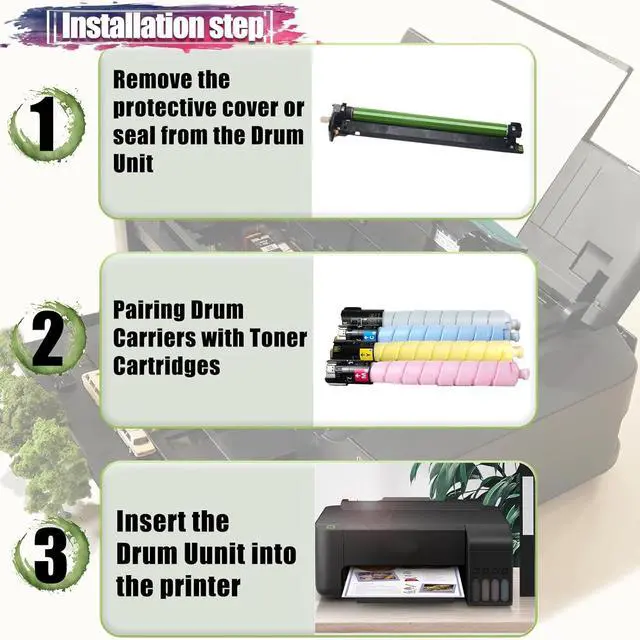 Installation step

1

Remove the protective cover or seal from the Drum Unit

2

Pairing Drum Carriers with Toner Cartridges

3

Insert the Drum Uunit into the printer