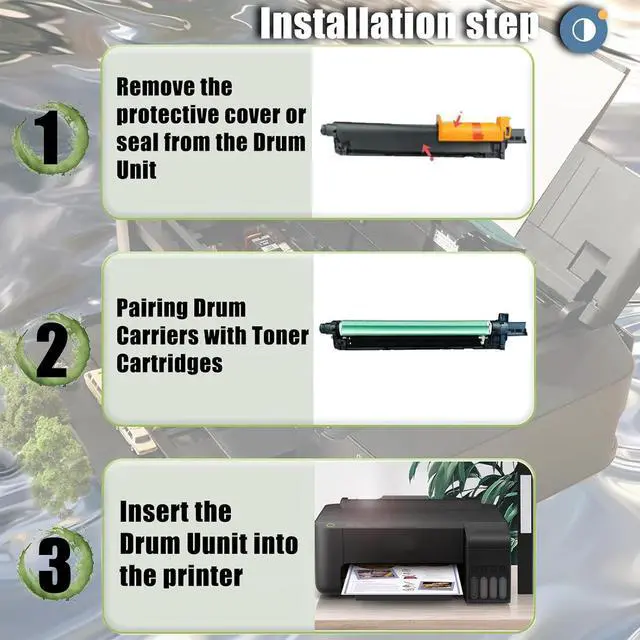 Installation step

1

Remove the protective cover or seal from the Drum Unit

2

Pairing Drum Carriers with Toner Cartridges

3

Insert the Drum Uunit into the printer