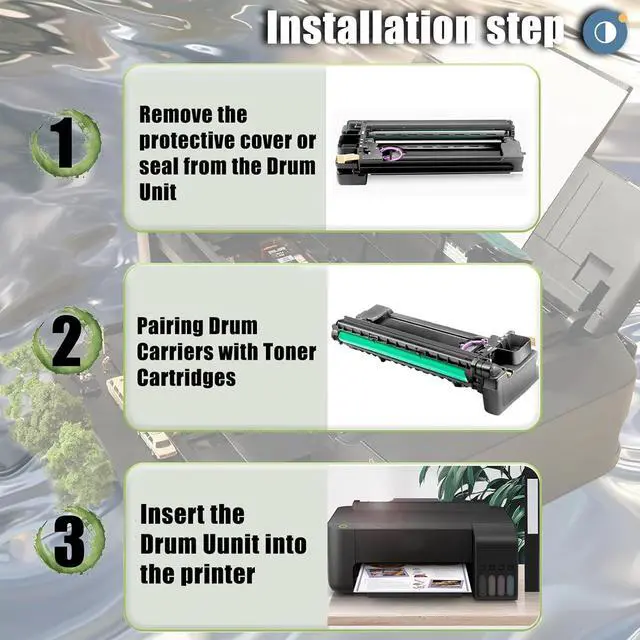 Installation step

1

Remove the protective cover or seal from the Drum Unit

2

Pairing Drum Carriers with Toner Cartridges

3

Insert the Drum Uunit into the printer