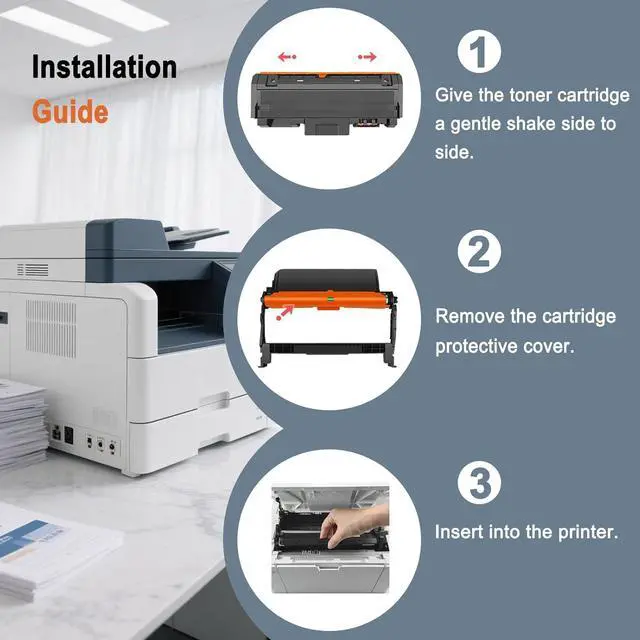 Installation
Guide

1
Give the toner cartridge a gentle shake side to side.

2
Remove the cartridge protective cover.

3
Insert into the printer.