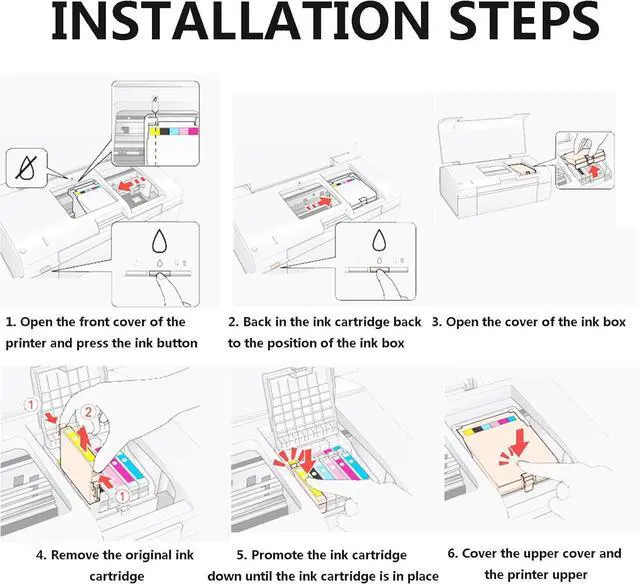 INSTALLATION STEPS

1. Open the front cover of the printer and press the ink button

2. Back in the ink cartridge back to the position of the ink box

3. Open the cover of the ink box

1

2

1

4. Remove the original ink cartridge

5. Promote the ink cartridge down until the ink cartridge is in place

6. Cover the upper cover and the printer upper