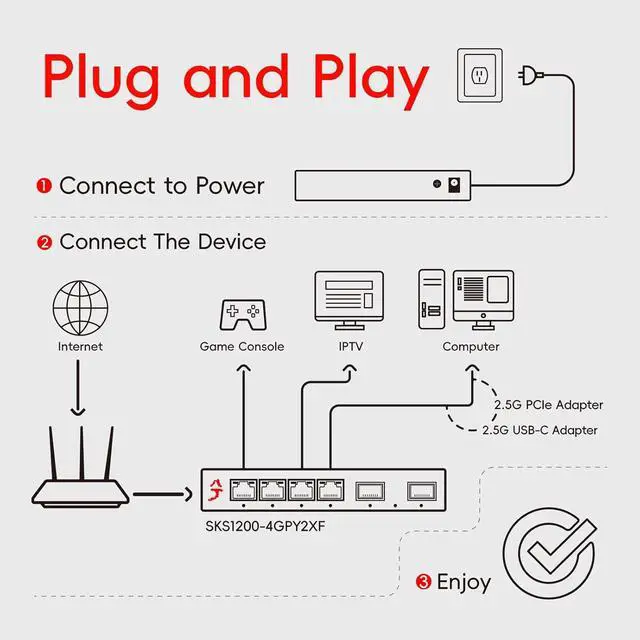 Plug and Play

❶ Connect to Power

❷ Connect The Device

Internet

Game Console

IPTV

Computer

2.5G PCIe Adapter

2.5G USB-C Adapter

SKS1200-4GPY2XF

❸ Enjoy