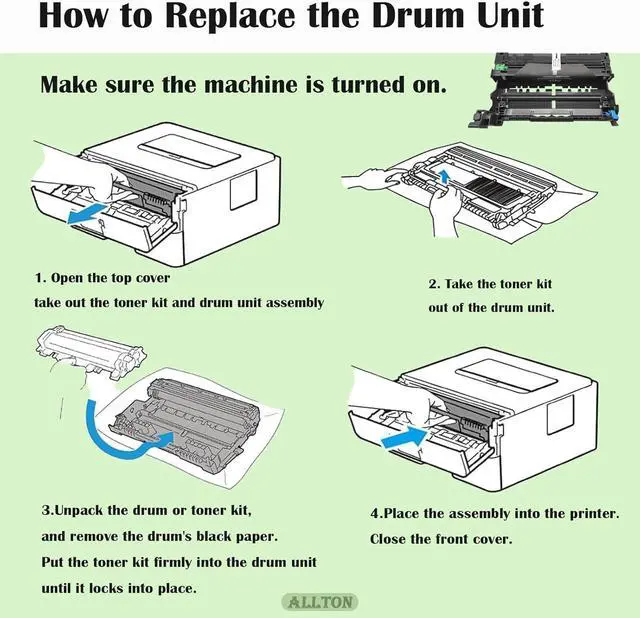 How to Replace the Drum Unit

Make sure the machine is turned on.

1. Open the top cover
take out the toner kit and drum unit assembly

2. Take the toner kit
out of the drum unit.

3.Unpack the drum or toner kit,
and remove the drum's black paper.
Put the toner kit firmly into the drum unit
until it locks into place.

4.Place the assembly into the printer.
Close the front cover.

ALLTON