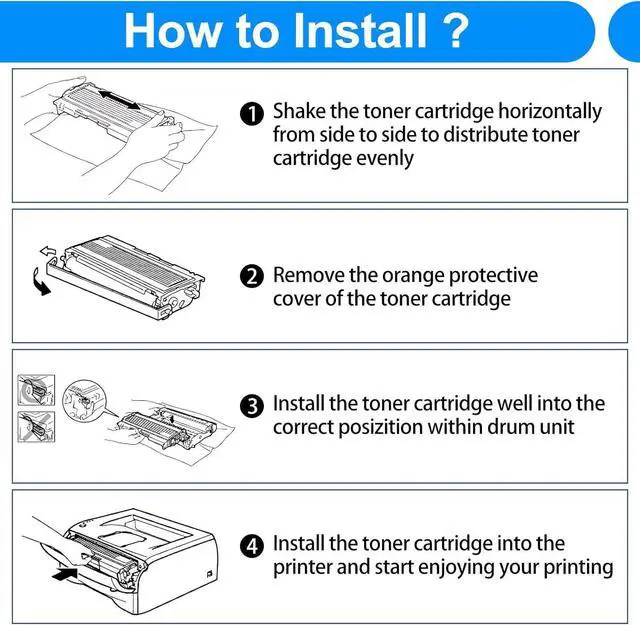 How to Install ?

1 Shake the toner cartridge horizontally from side to side to distribute toner cartridge evenly

2 Remove the orange protective cover of the toner cartridge

3 Install the toner cartridge well into the correct posizition within drum unit

4 Install the toner cartridge into the printer and start enjoying your printing