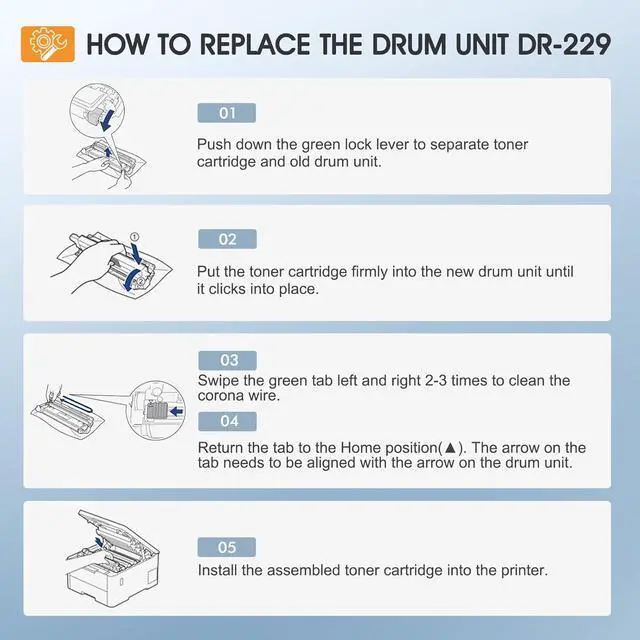 HOW TO REPLACE THE DRUM UNIT DR-229

01

Push down the green lock lever to separate toner cartridge and old drum unit.

①

02

Put the toner cartridge firmly into the new drum unit until it clicks into place.

03

Swipe the green tab left and right 2-3 times to clean the corona wire.

04

Return the tab to the Home position(▲). The arrow on the tab needs to be aligned with the arrow on the drum unit.

05

Install the assembled toner cartridge into the printer.