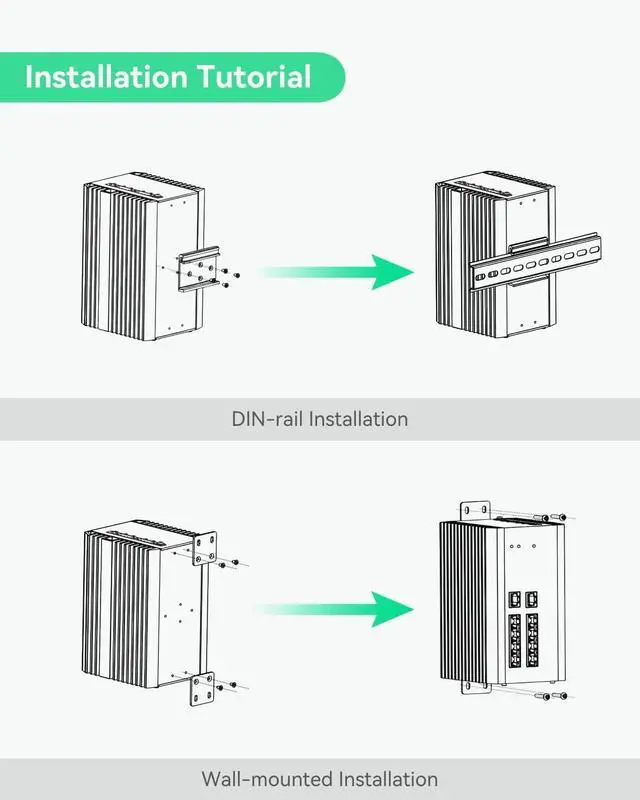 Installation Tutorial

DIN-rail Installation

Wall-mounted Installation