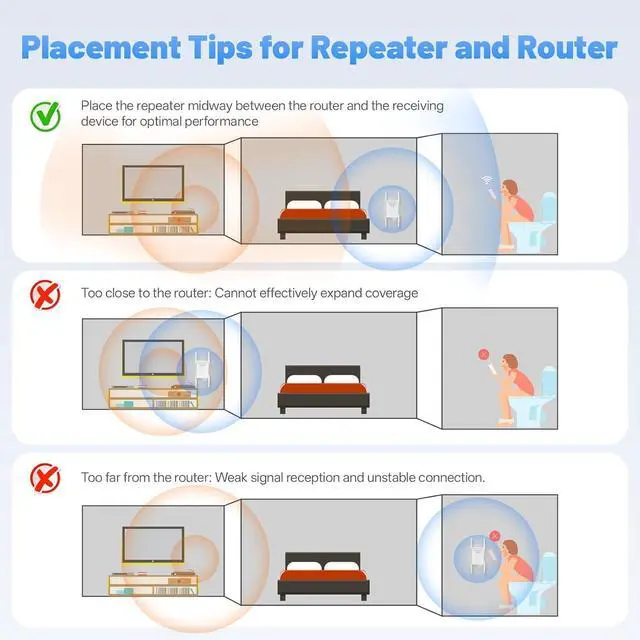 Placement Tips for Repeater and Router

Place the repeater midway between the router and the receiving device for optimal performance

Too close to the router: Cannot effectively expand coverage

Too far from the router: Weak signal reception and unstable connection.