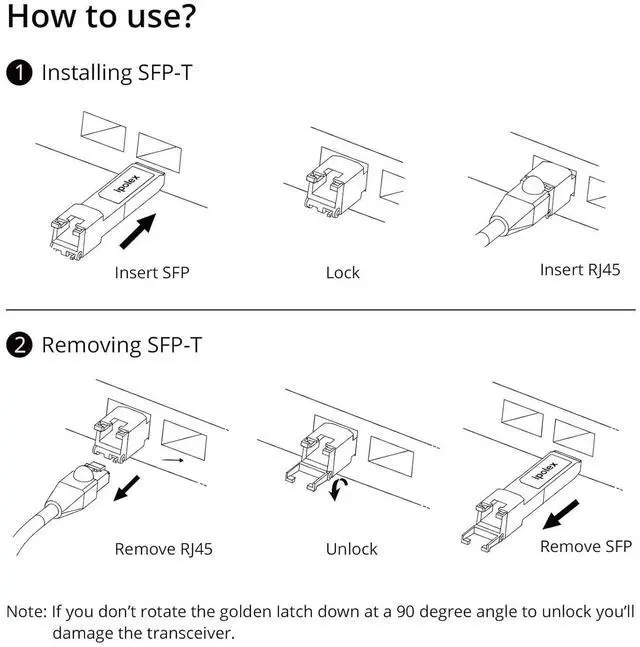 How to use?

1 Installing SFP-T

ipolex

Insert SFP

Lock

Insert RJ45

2 Removing SFP-T

Remove RJ45

Unlock

ipolex

Remove SFP

Note: If you don't rotate the golden latch down at a 90 degree angle to unlock you'll damage the transceiver.