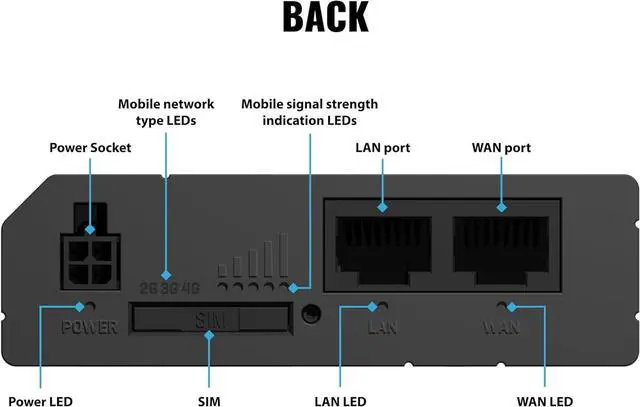 BACK

Mobile network type LEDs

Mobile signal strength indication LEDs

Power Socket

LAN port

WAN port

2G 3G 4G

POWER

SIM

LAN

WAN

Power LED

SIM

LAN LED

WAN LED