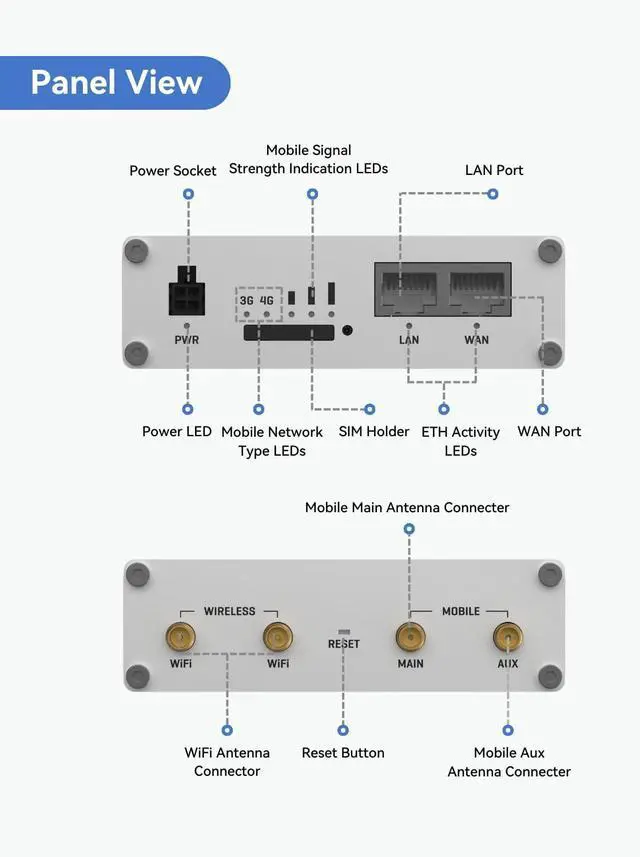 Panel View

Power Socket

Mobile Signal Strength Indication LEDs

LAN Port

3G 4G

PWR

LAN

WAN

Power LED

Mobile Network Type LEDs

SIM Holder

ETH Activity LEDs

WAN Port

Mobile Main Antenna Connecter

WIRELESS

MOBILE

WiFi

WiFi

RESET

MAIN

AUX

WiFi Antenna Connector

Reset Button

Mobile Aux Antenna Connecter