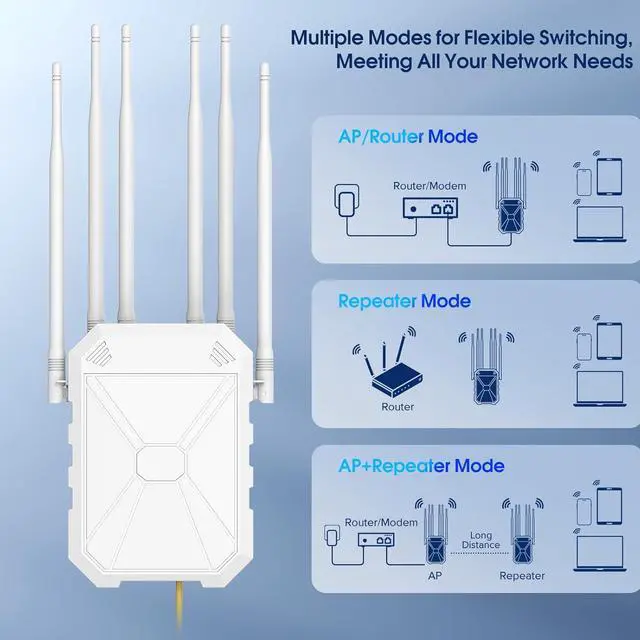 Multiple Modes for Flexible Switching, Meeting All Your Network Needs

AP/Router Mode

Router/Modem

Repeater Mode

Router

AP+Repeater Mode

Router/Modem

Long Distance

AP

Repeater