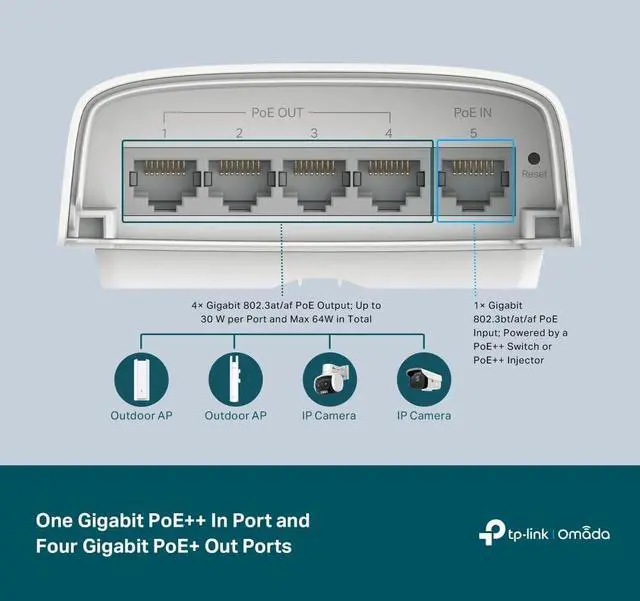 PoE OUT
1 2 3 4
PoE IN
5
Reset

4× Gigabit 802.3at/af PoE Output; Up to 30 W per Port and Max 64W in Total

1× Gigabit 802.3bt/at/af PoE Input; Powered by a PoE++ Switch or PoE++ Injector

Outdoor AP
Outdoor AP
IP Camera
IP Camera

One Gigabit PoE++ In Port and Four Gigabit PoE+ Out Ports

tp-link | Omada