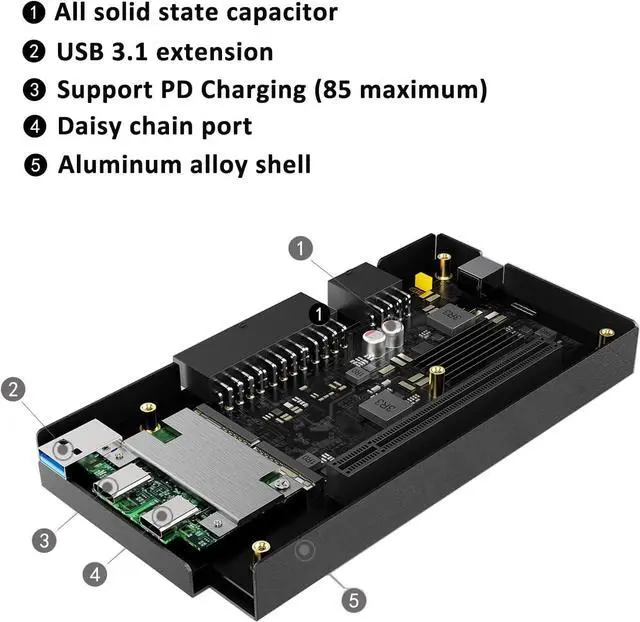 ❶ All solid state capacitor
❷ USB 3.1 extension
❸ Support PD Charging (85 maximum)
❹ Daisy chain port
❺ Aluminum alloy shell

1
1
2
3
4
5