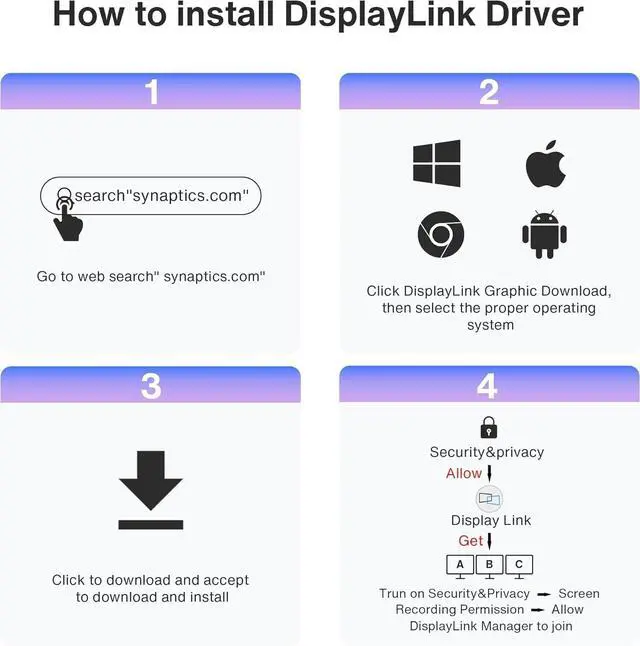 How to install DisplayLink Driver

1

search"synaptics.com"

Go to web search" synaptics.com"

2

Click DisplayLink Graphic Download, then select the proper operating system

3

Click to download and accept to download and install

4

Security&privacy

Allow

Display Link

Get

A B C

Trun on Security&Privacy → Screen Recording Permission → Allow DisplayLink Manager to join