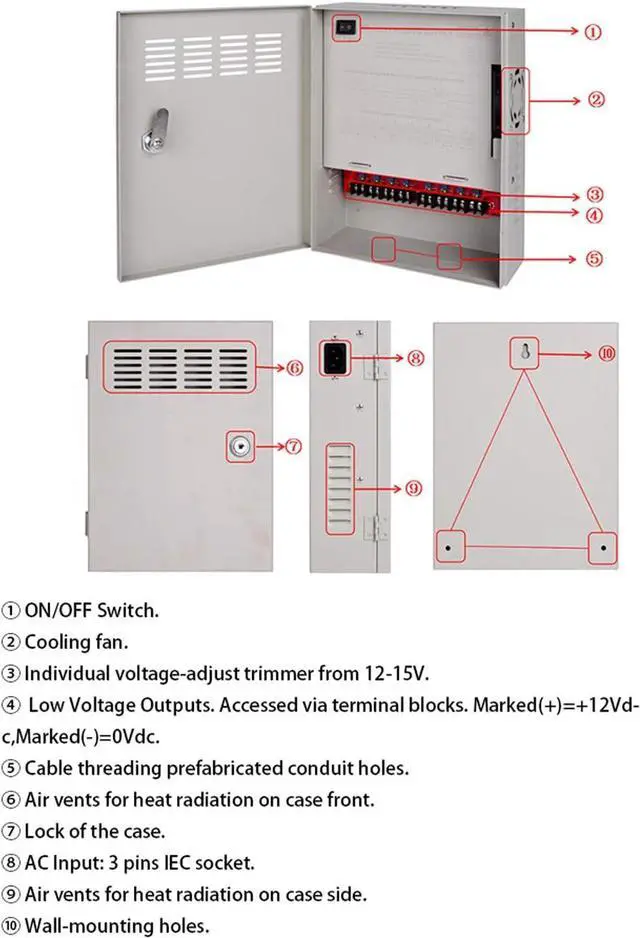 ①
②
③
④
⑤
⑥
⑦
⑧
⑨
⑩

① ON/OFF Switch.
② Cooling fan.
③ Individual voltage-adjust trimmer from 12-15V.
④ Low Voltage Outputs. Accessed via terminal blocks. Marked(+)=+12Vdc,Marked(-)=0Vdc.
⑤ Cable threading prefabricated conduit holes.
⑥ Air vents for heat radiation on case front.
⑦ Lock of the case.
⑧ AC Input: 3 pins IEC socket.
⑨ Air vents for heat radiation on case side.
⑩ Wall-mounting holes.