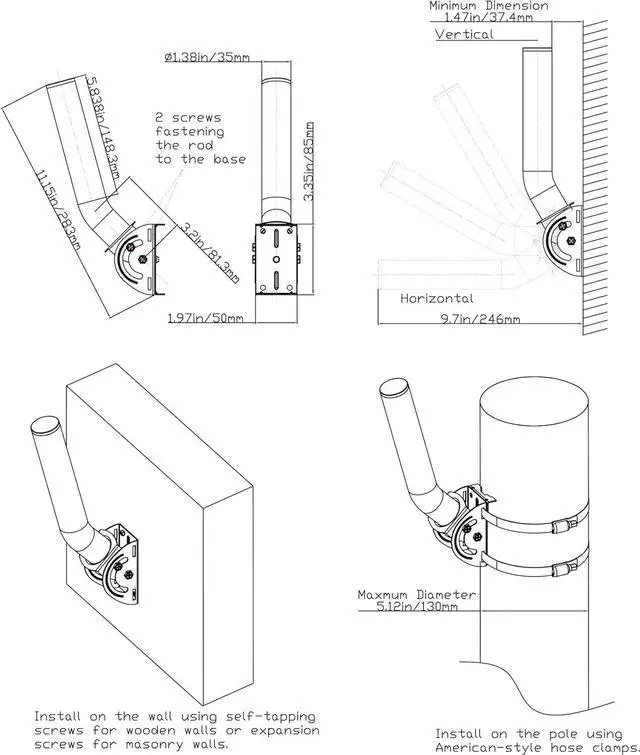 5.838in/148.3mm

11.15in/283mm

2 screws fastening the rod to the base

3.2in/81.3mm

Ø1.38in/35mm

3.35in/85mm

1.97in/50mm

Minimum Dimension
1.47in/37.4mm

Vertical

Horizontal

9.7in/246mm

Maxmum Diameter
5.12in/130mm

Install on the wall using self-tapping screws for wooden walls or expansion screws for masonry walls.

Install on the pole using American-style hose clamps.