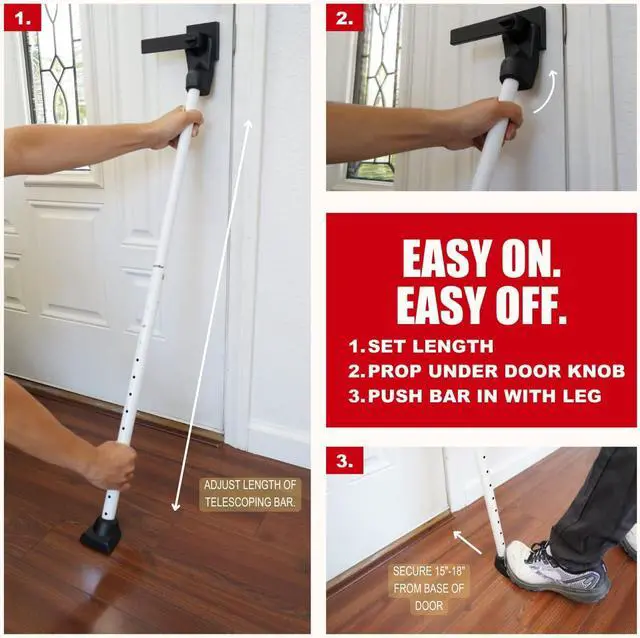 1.

ADJUST LENGTH OF TELESCOPING BAR.

2.

EASY ON. EASY OFF.

1. SET LENGTH
2. PROP UNDER DOOR KNOB
3. PUSH BAR IN WITH LEG

3.

SECURE 15"-18" FROM BASE OF DOOR