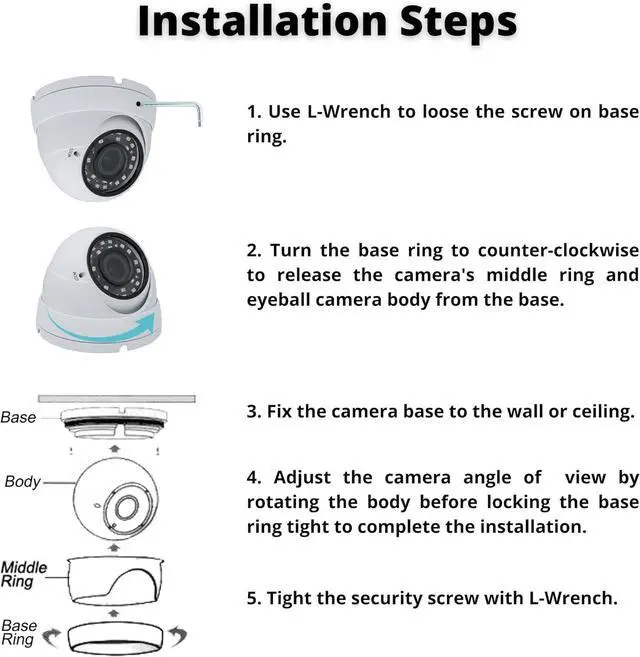 Installation Steps

1. Use L-Wrench to loose the screw on base ring.

2. Turn the base ring to counter-clockwise to release the camera's middle ring and eyeball camera body from the base.

Base

Body

Middle Ring

Base Ring

3. Fix the camera base to the wall or ceiling.

4. Adjust the camera angle of view by rotating the body before locking the base ring tight to complete the installation.

5. Tight the security screw with L-Wrench.