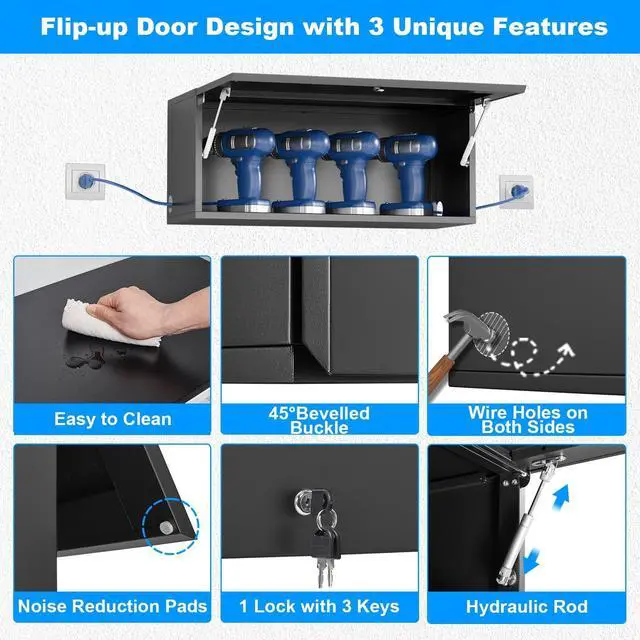 Flip-up Door Design with 3 Unique Features

Easy to Clean

45°Bevelled Buckle

Wire Holes on Both Sides

Noise Reduction Pads

1 Lock with 3 Keys

Hydraulic Rod