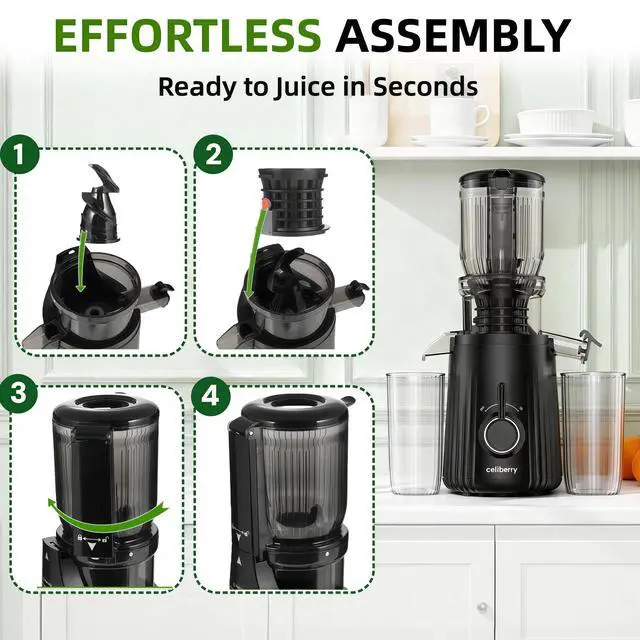 EFFORTLESS ASSEMBLY

Ready to Juice in Seconds

1

2

3

4

celiberry