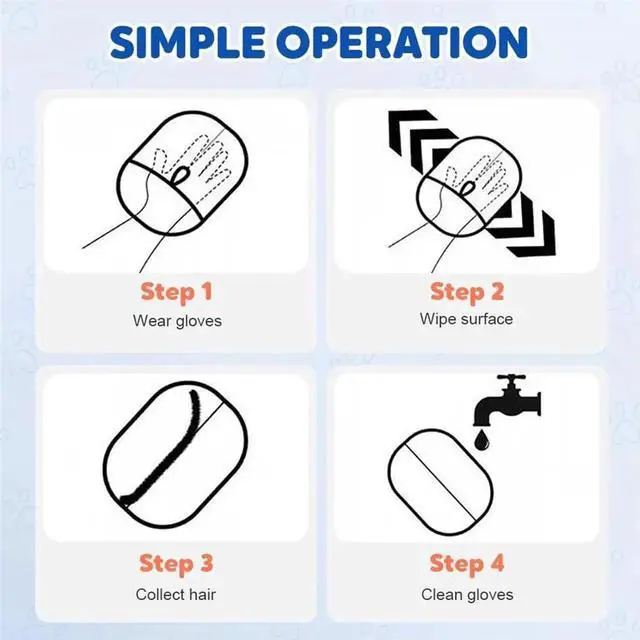 SIMPLE OPERATION

Step 1
Wear gloves

Step 2
Wipe surface

Step 3
Collect hair

Step 4
Clean gloves