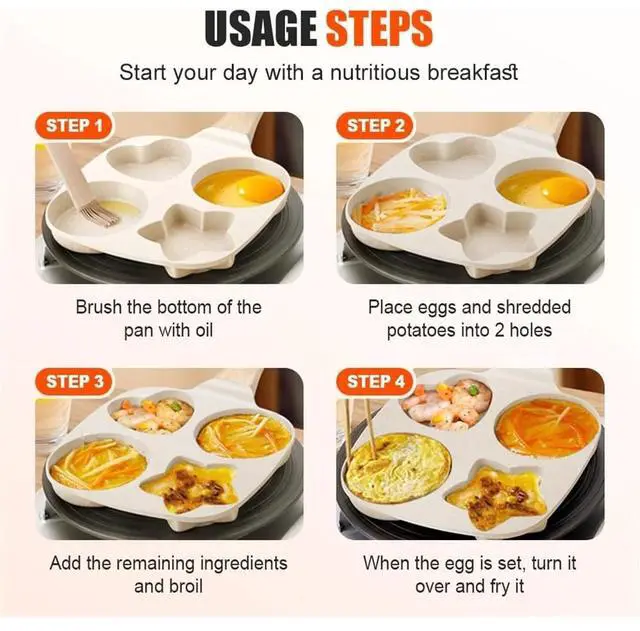 USAGE STEPS

Start your day with a nutritious breakfast

STEP 1

Brush the bottom of the pan with oil

STEP 2

Place eggs and shredded potatoes into 2 holes

STEP 3

Add the remaining ingredients and broil

STEP 4

When the egg is set, turn it over and fry it