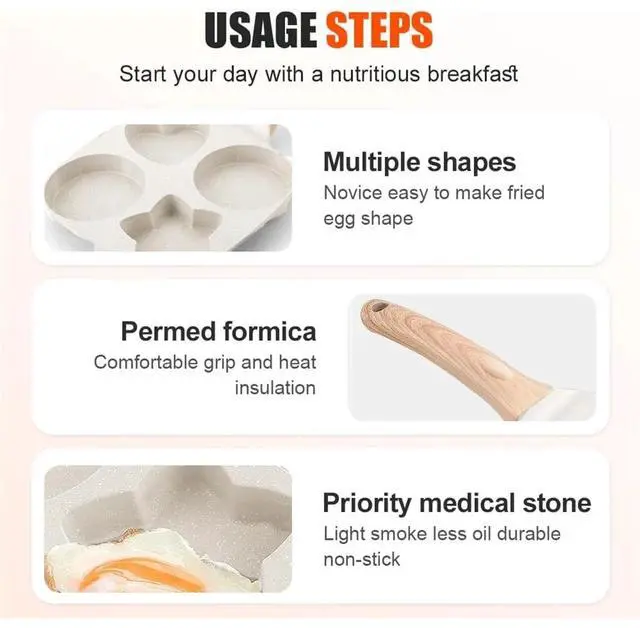 USAGE STEPS

Start your day with a nutritious breakfast

Multiple shapes
Novice easy to make fried egg shape

Permed formica
Comfortable grip and heat insulation

Priority medical stone
Light smoke less oil durable non-stick