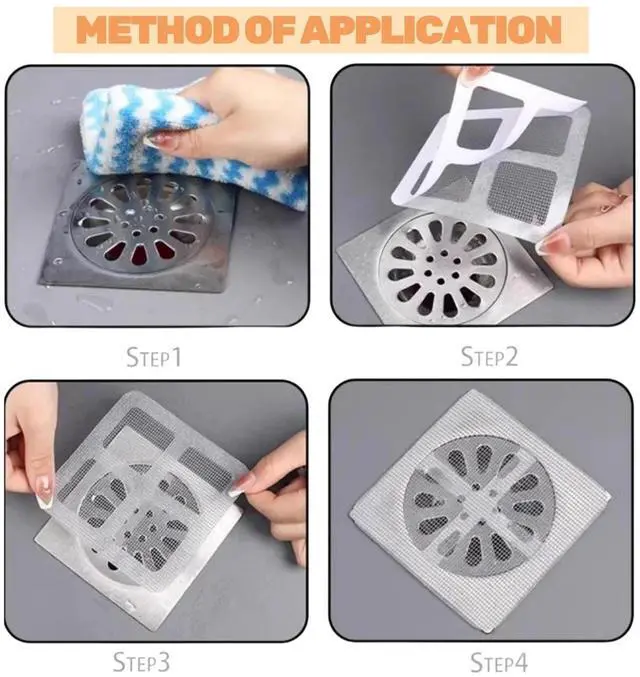 METHOD OF APPLICATION

STEP1

STEP2

STEP3

STEP4