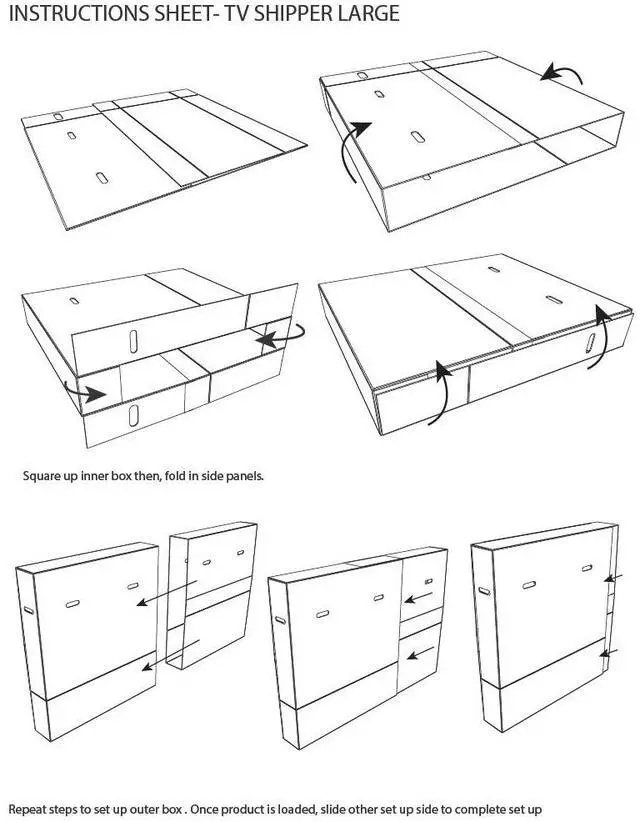 INSTRUCTIONS SHEET- TV SHIPPER LARGE

Square up inner box then, fold in side panels.

Repeat steps to set up outer box . Once product is loaded, slide other set up side to complete set up