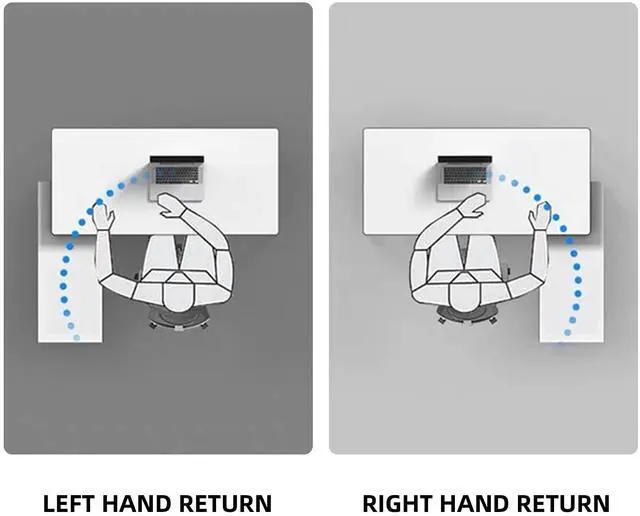 LEFT HAND RETURN

RIGHT HAND RETURN