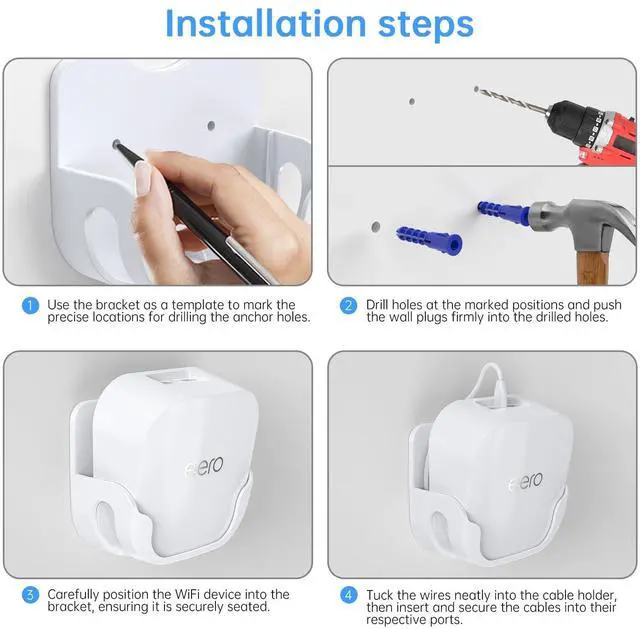 Installation steps

1 Use the bracket as a template to mark the precise locations for drilling the anchor holes.

2 Drill holes at the marked positions and push the wall plugs firmly into the drilled holes.

eero

eero

3 Carefully position the WiFi device into the bracket, ensuring it is securely seated.

4 Tuck the wires neatly into the cable holder, then insert and secure the cables into their respective ports.